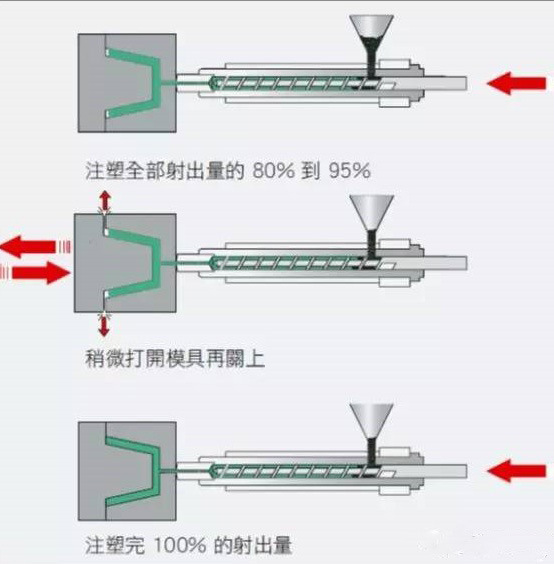 注塑全部射出量的 80% 到 95%

稍微打開模具再關上

注塑完 100% 的射出量